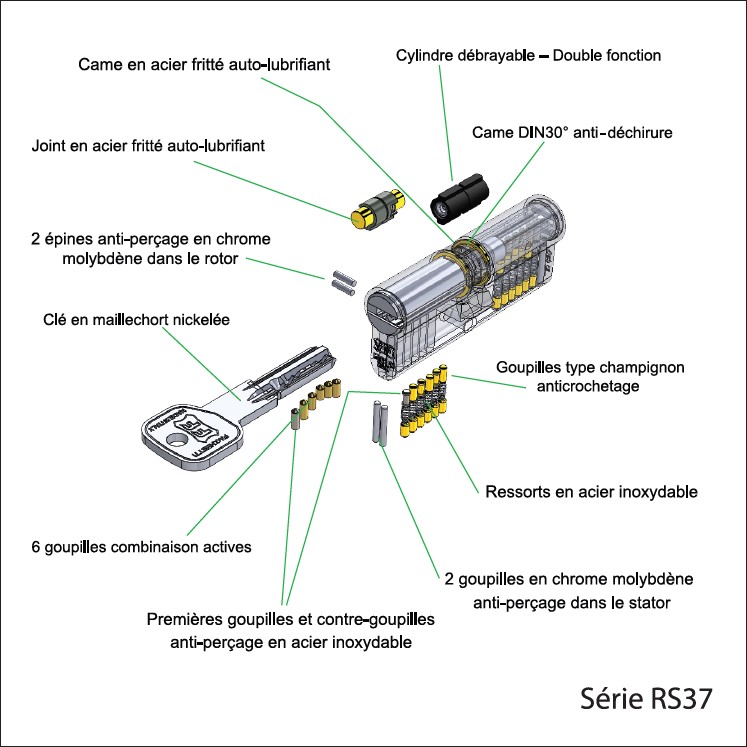 Came en acier fritté auto-lubrifiant

Cylindre débrayable – Double fonction

Came DIN30° anti-déchirure

Joint en acier fritté auto-lubrifiant

2 épines anti-perçage en chrome molybdène dans le rotor

Clé en maillechort nickelée

Goupilles type champignon anticrochetage

Ressorts en acier inoxydable

6 goupilles combinaison actives

2 goupilles en chrome molybdène anti-perçage dans le stator

Premières goupilles et contre-goupilles anti-perçage en acier inoxydable

Série RS37