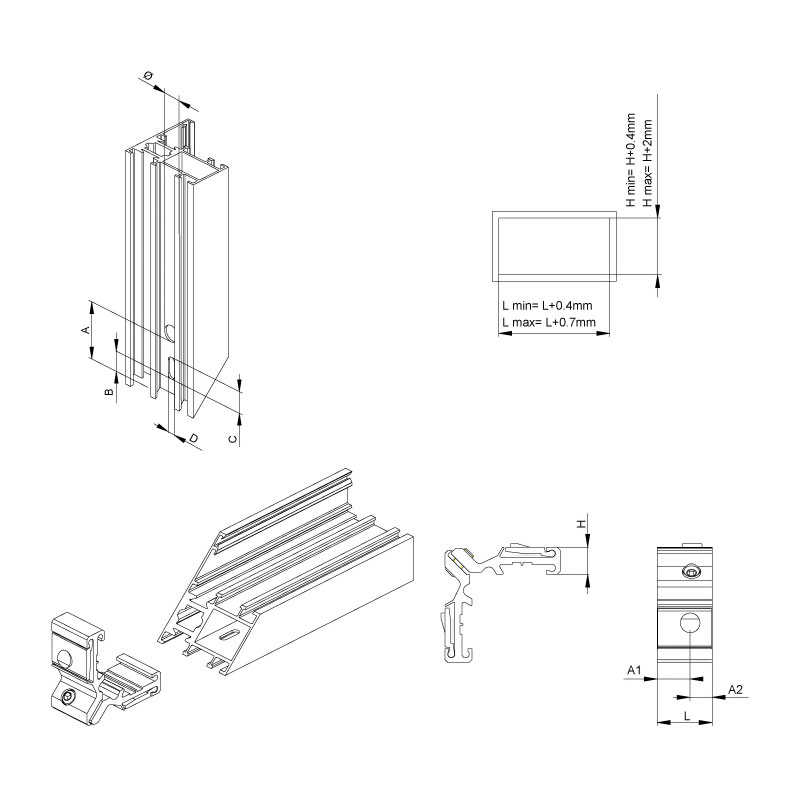 Ø

A

B

D

C

H min= H+0.4mm
H max= H+2mm

L min= L+0.4mm
L max= L+0.7mm

H

A1

A2

L