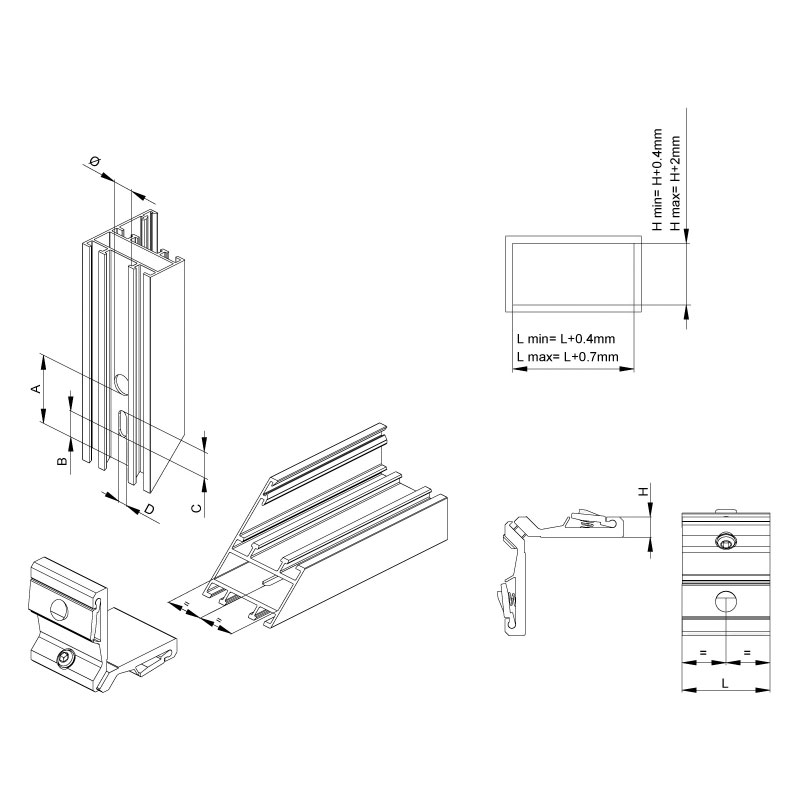 Ø

A

B

D

C

=

=

H min= H+0.4mm
H max= H+2mm

L min= L+0.4mm
L max= L+0.7mm

H

=

=

L